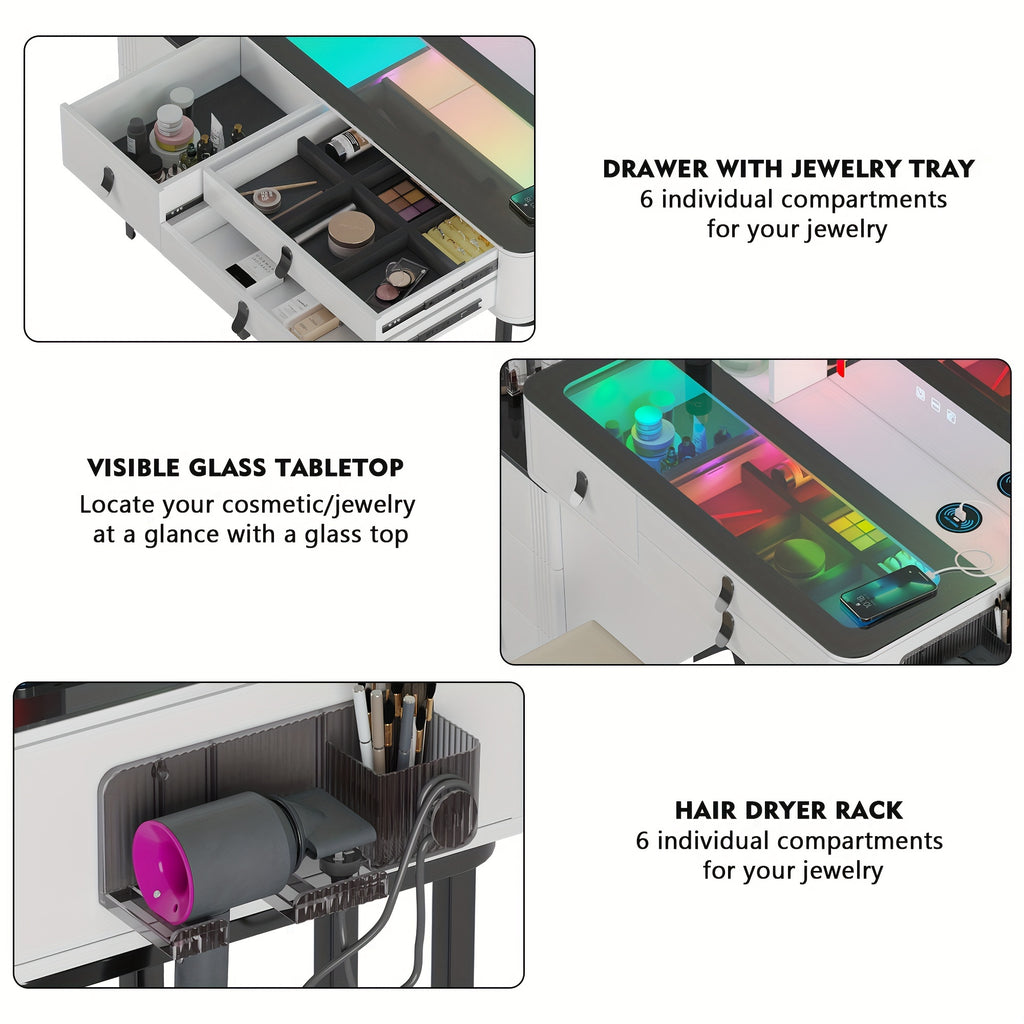 DRAWER WITH JEWELRY TRAY
6 individual compartments for your jewelry

VISIBLE GLASS TABLETOP
Locate your cosmetic/jewelry at a glance with a glass top

HAIR DRYER RACK
6 individual compartments for your jewelry