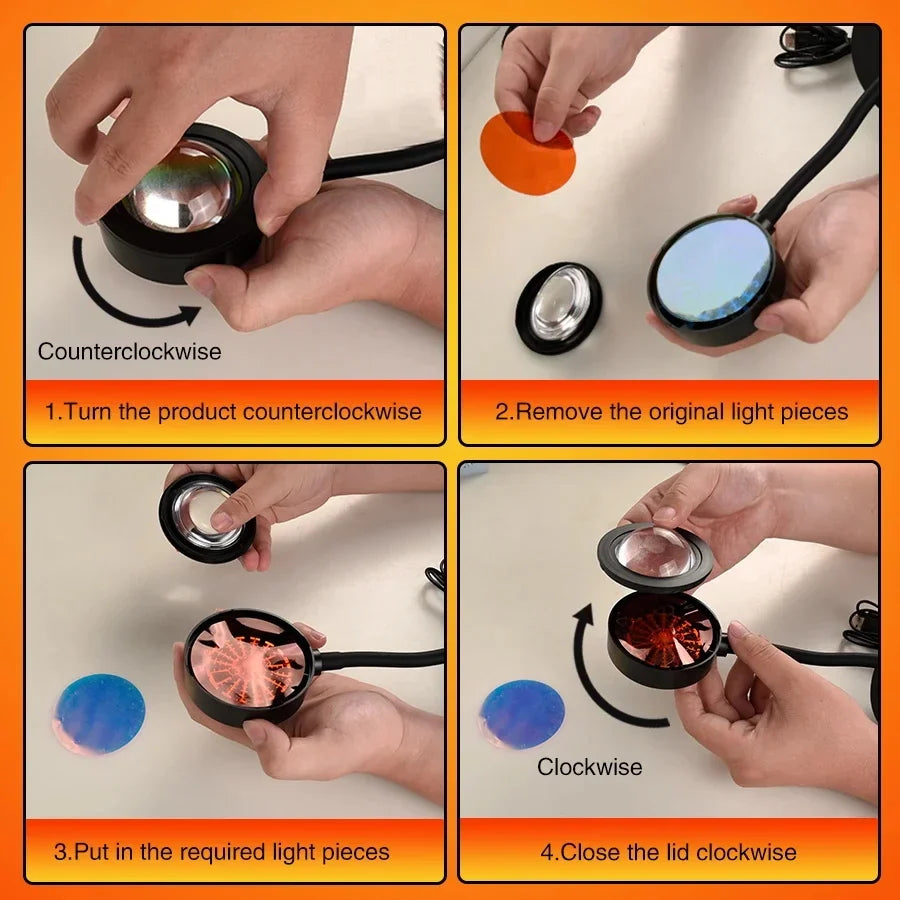 Counterclockwise

1.Turn the product counterclockwise

2.Remove the original light pieces

3.Put in the required light pieces

Clockwise

4.Close the lid clockwise